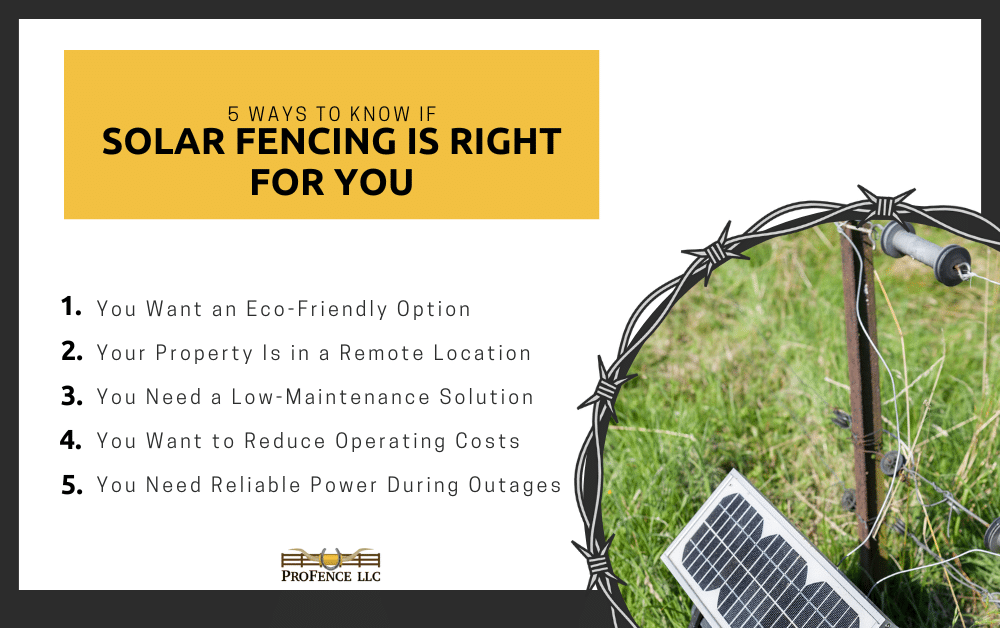 5 WAYS TO KNOW IF
SOLAR FENCING IS RIGHT FOR YOU

1. You Want an Eco-Friendly Option
2. Your Property Is in a Remote Location
3. You Need a Low-Maintenance Solution
4. You Want to Reduce Operating Costs
5. You Need Reliable Power During Outages

PROFENCE LLC